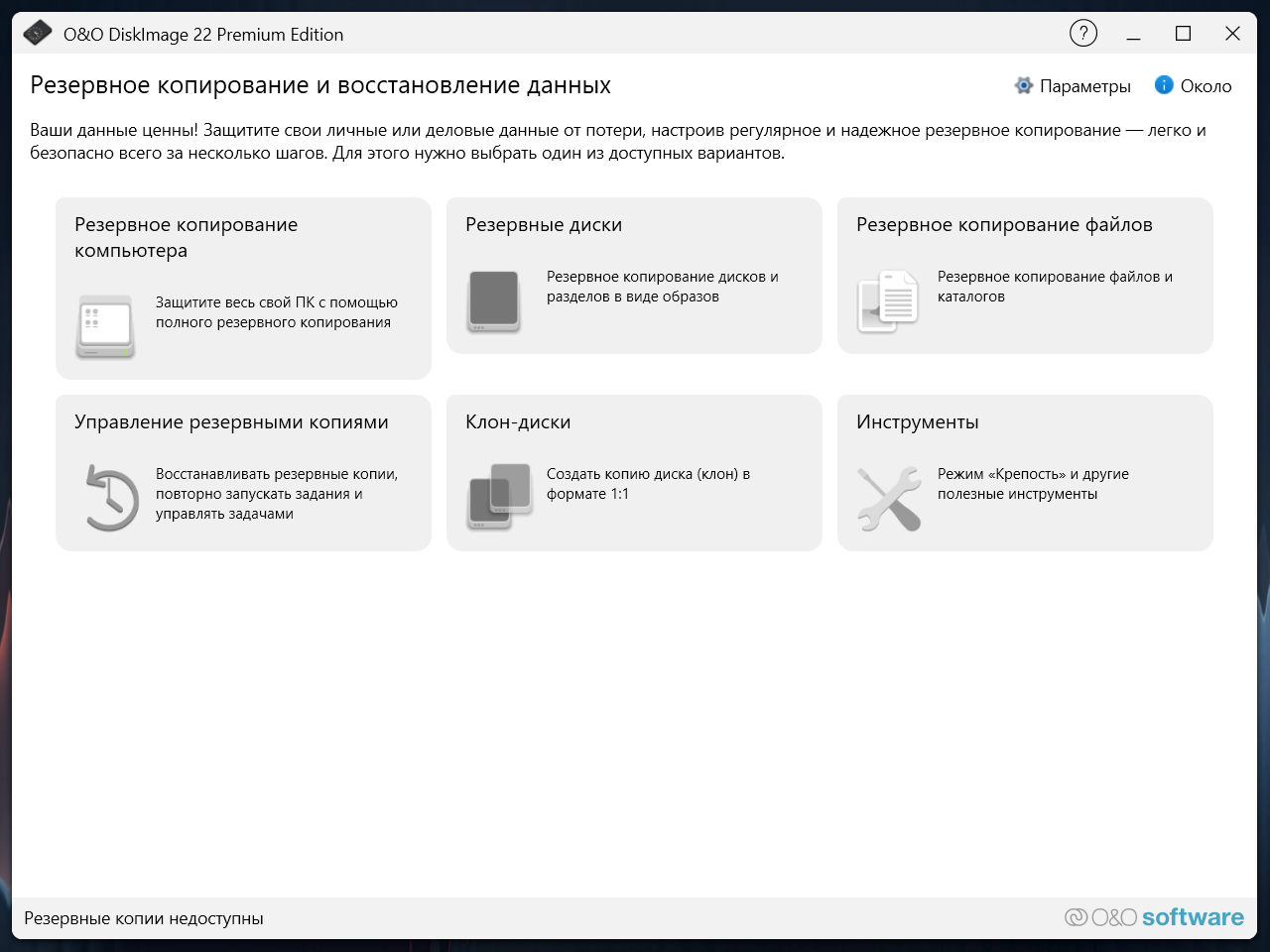 O&O DiskImage 22 Premium Edition

?

Резервное копирование и восстановление данных

Параметры

Около

Ваши данные ценны! Защитите свои личные или деловые данные от потери, настроив регулярное и надежное резервное копирование — легко и безопасно всего за несколько шагов. Для этого нужно выбрать один из доступных вариантов.

Резервное копирование компьютера

Защитите весь свой ПК с помощью полного резервного копирования

Резервные диски

Резервное копирование дисков и разделов в виде образов

Резервное копирование файлов

Резервное копирование файлов и каталогов

Управление резервными копиями

Восстанавливать резервные копии, повторно запускать задания и управлять задачами

Клон-диски

Создать копию диска (клон) в формате 1:1

Инструменты

Режим «Крепость» и другие полезные инструменты

Резервные копии недоступны

O&O software