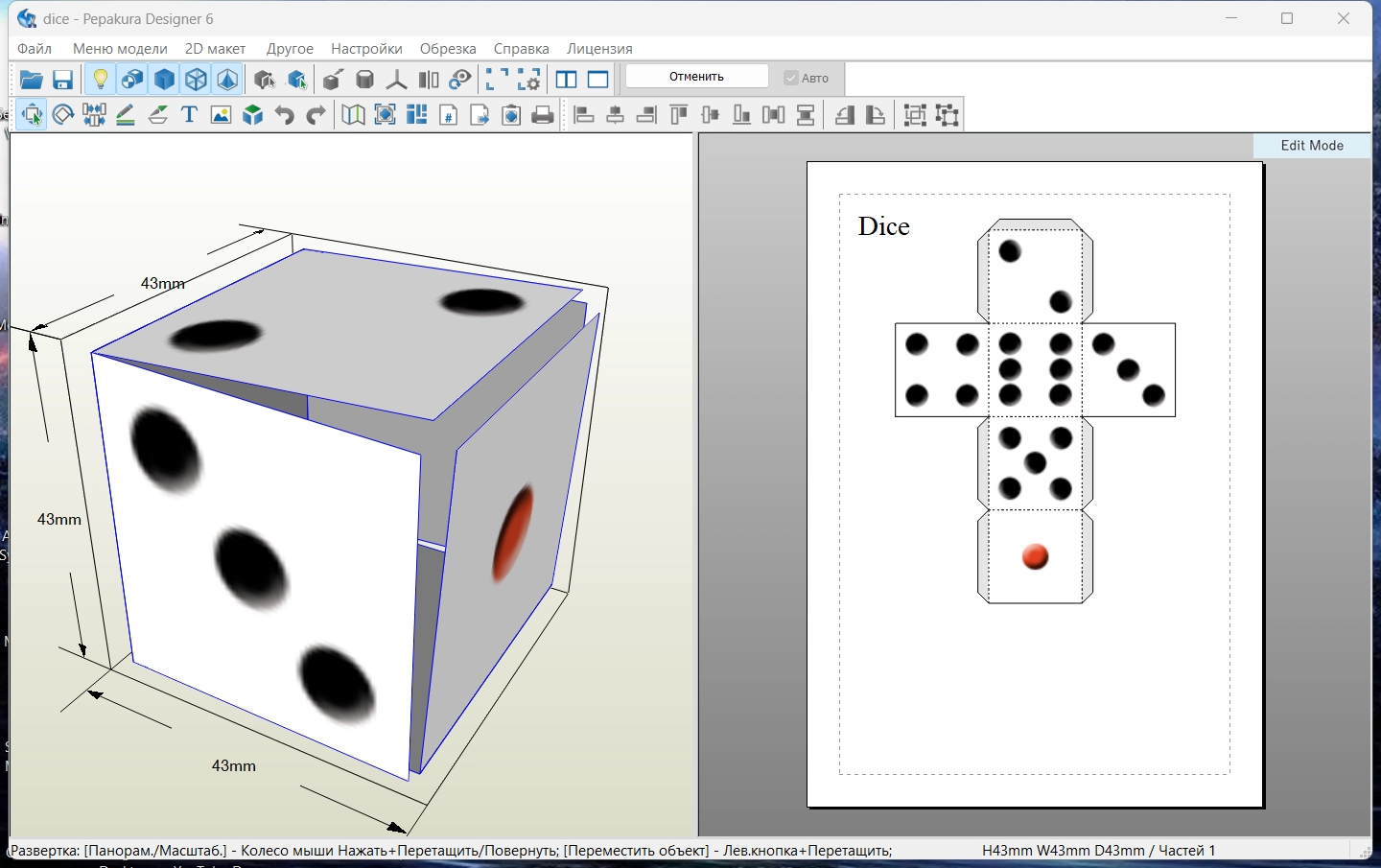 dice - Pepakura Designer 6

Файл Меню модели 2D макет Другое Настройки Обрезка Справка Лицензия

Отменить Авто

Edit Mode

43mm

43mm

43mm

Dice

Развертка: [Панорам./Масштаб.] - Колесо мыши Нажать+Перетащить/Повернуть; [Переместить объект] - Лев.кнопка+Перетащить;

H43mm W43mm D43mm / Частей 1